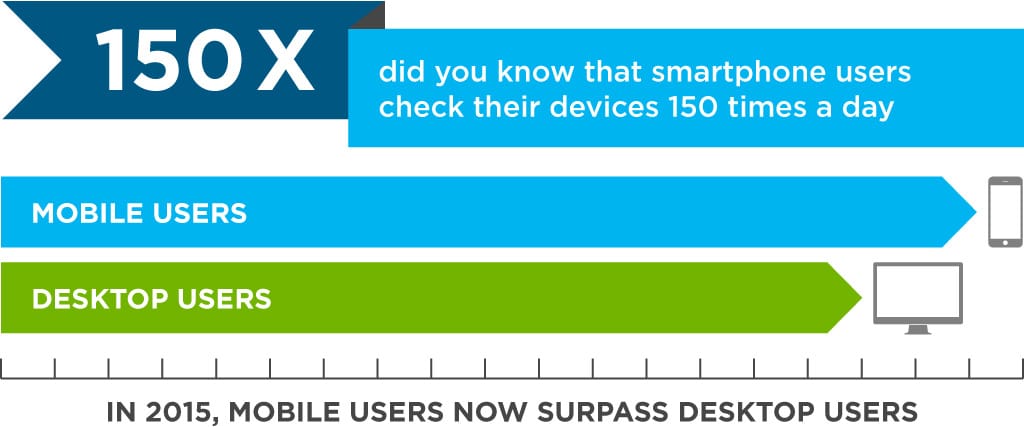 150 X

did you know that smartphone users check their devices 150 times a day

MOBILE USERS

DESKTOP USERS

IN 2015, MOBILE USERS NOW SURPASS DESKTOP USERS